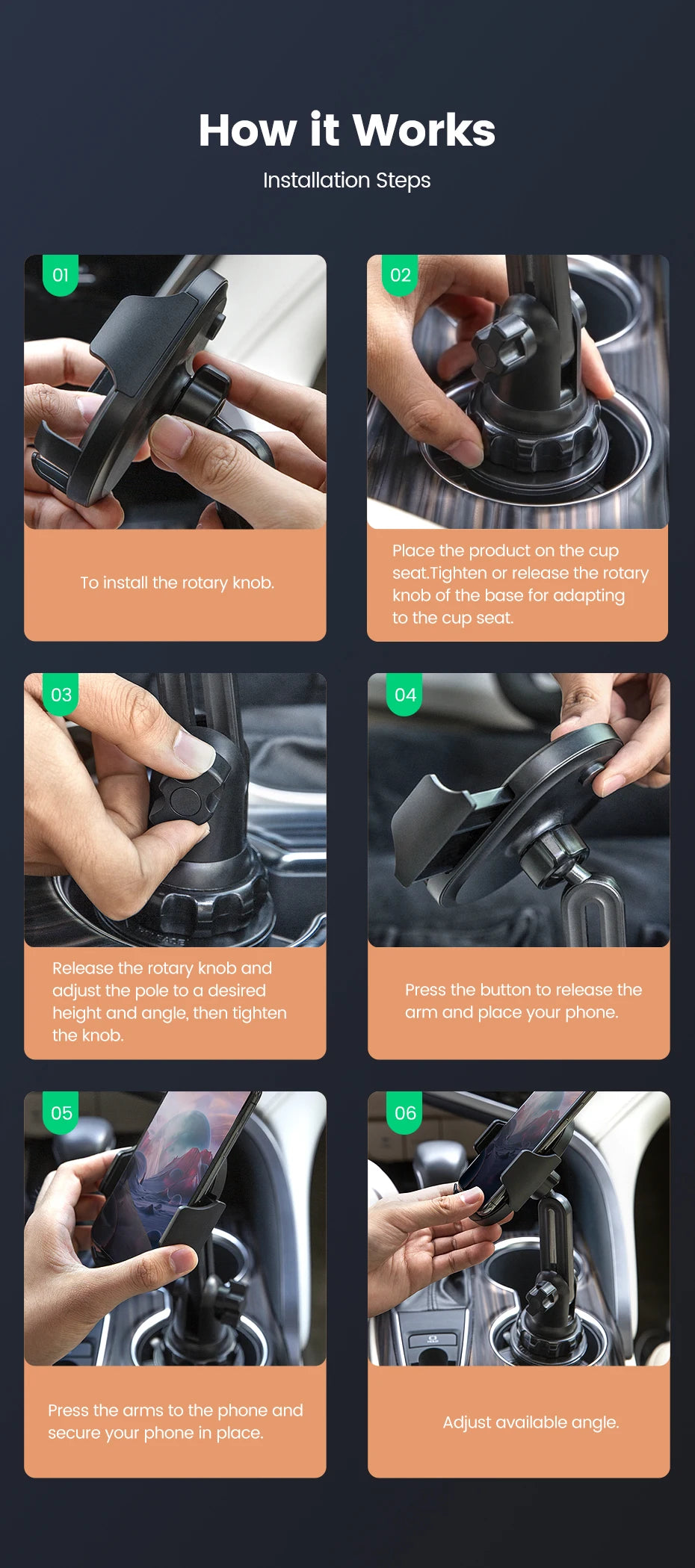 How it Works
Installation Steps

01
To install the rotary knob.

02
Place the product on the cup seat.Tighten or release the rotary knob of the base for adapting to the cup seat.

03
Release the rotary knob and adjust the pole to a desired height and angle, then tighten the knob.

04
Press the button to release the arm and place your phone.

05
Press the arms to the phone and secure your phone in place.

06
Adjust available angle.